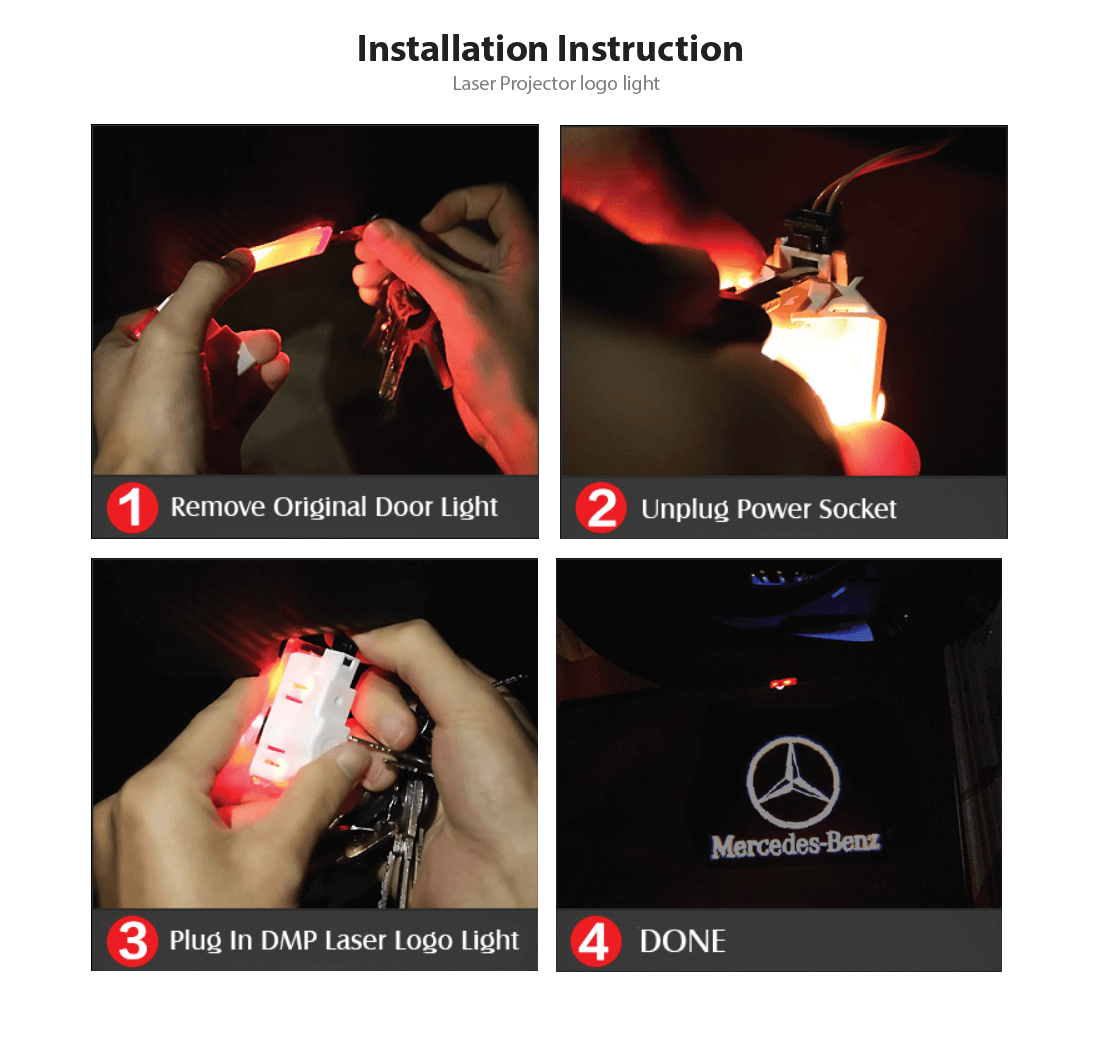 Installation Instruction
Laser Projector logo light

1 Remove Original Door Light

2 Unplug Power Socket

3 Plug In DMP Laser Logo Light

Mercedes-Benz

4 DONE